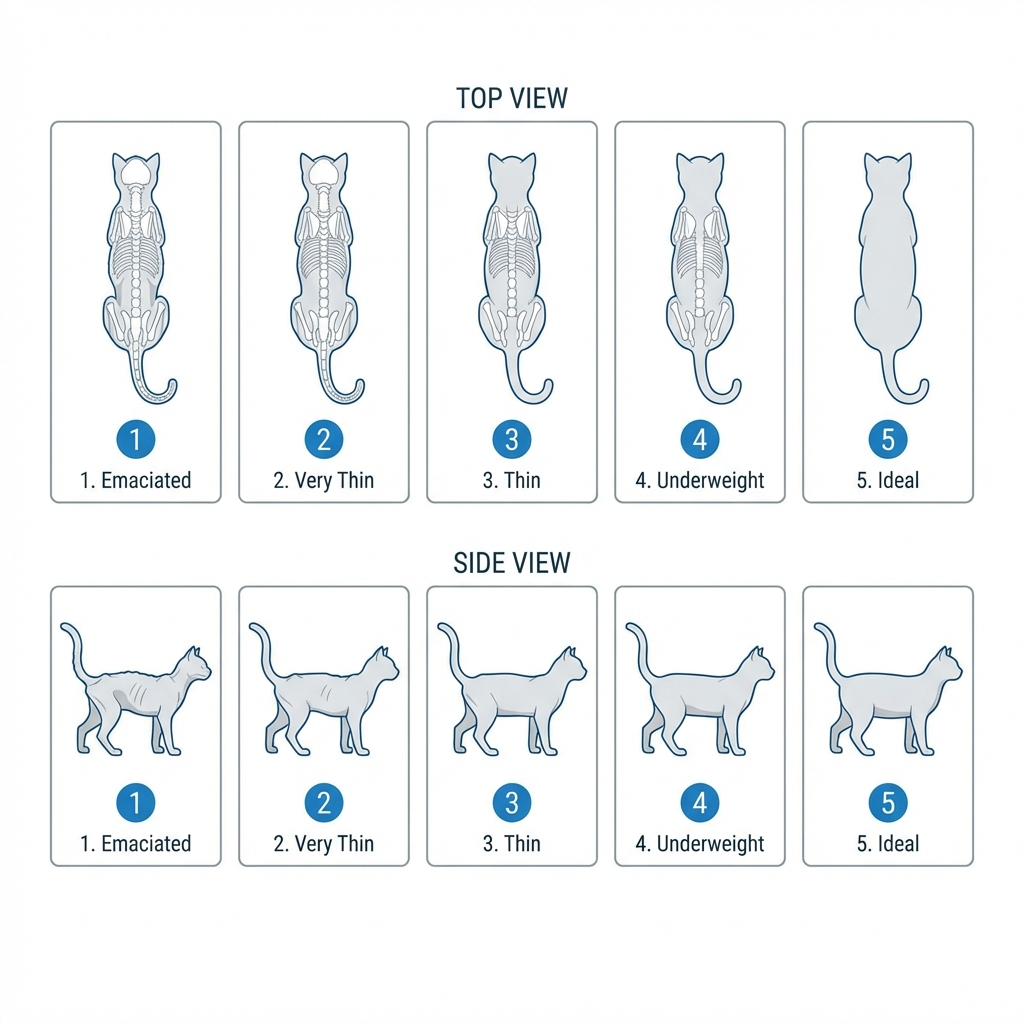 TOP VIEW

1
1. Emaciated

2
2. Very Thin

3
3. Thin

4
4. Underweight

5
5. Ideal

SIDE VIEW

1
1. Emaciated

2
2. Very Thin

3
3. Thin

4
4. Underweight

5
5. Ideal