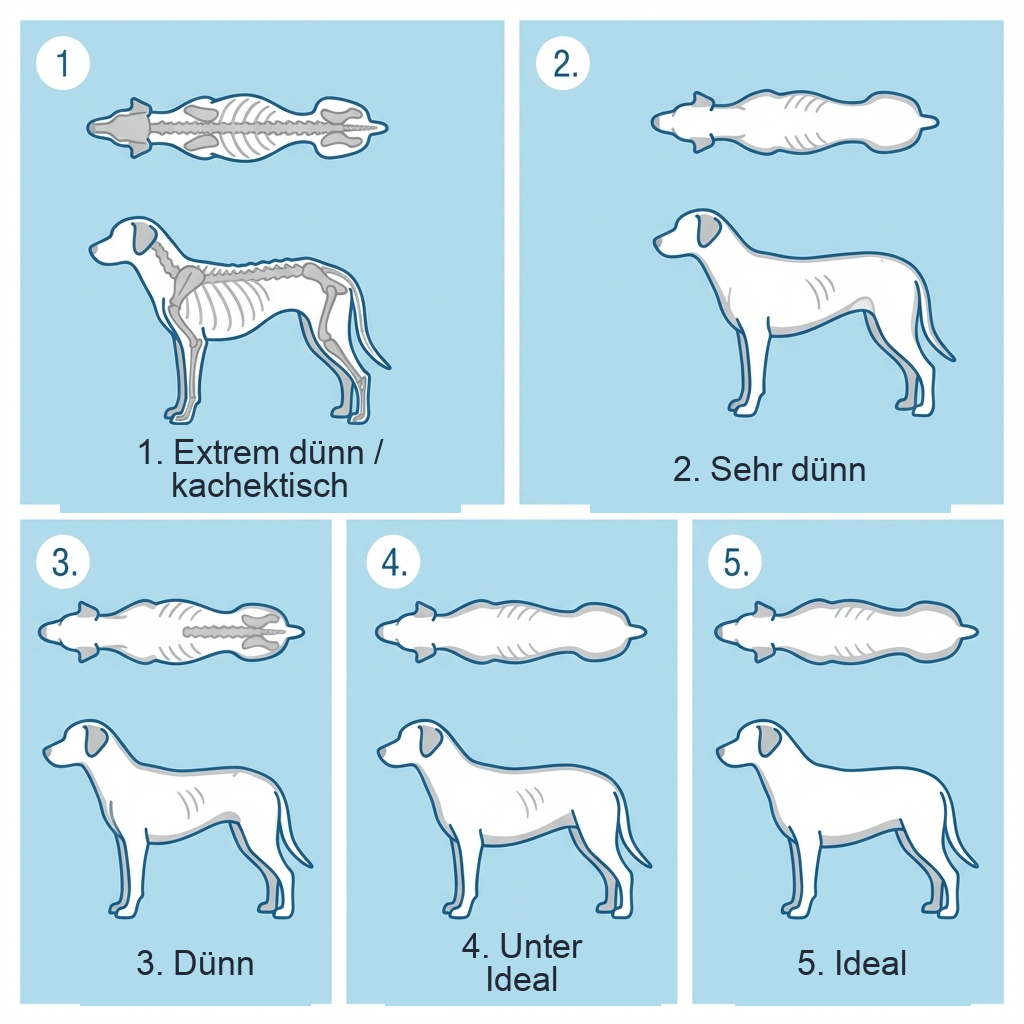 1

1. Extrem dünn / kachektisch

2.

2. Sehr dünn

3.

3. Dünn

4.

4. Unter Ideal

5.

5. Ideal