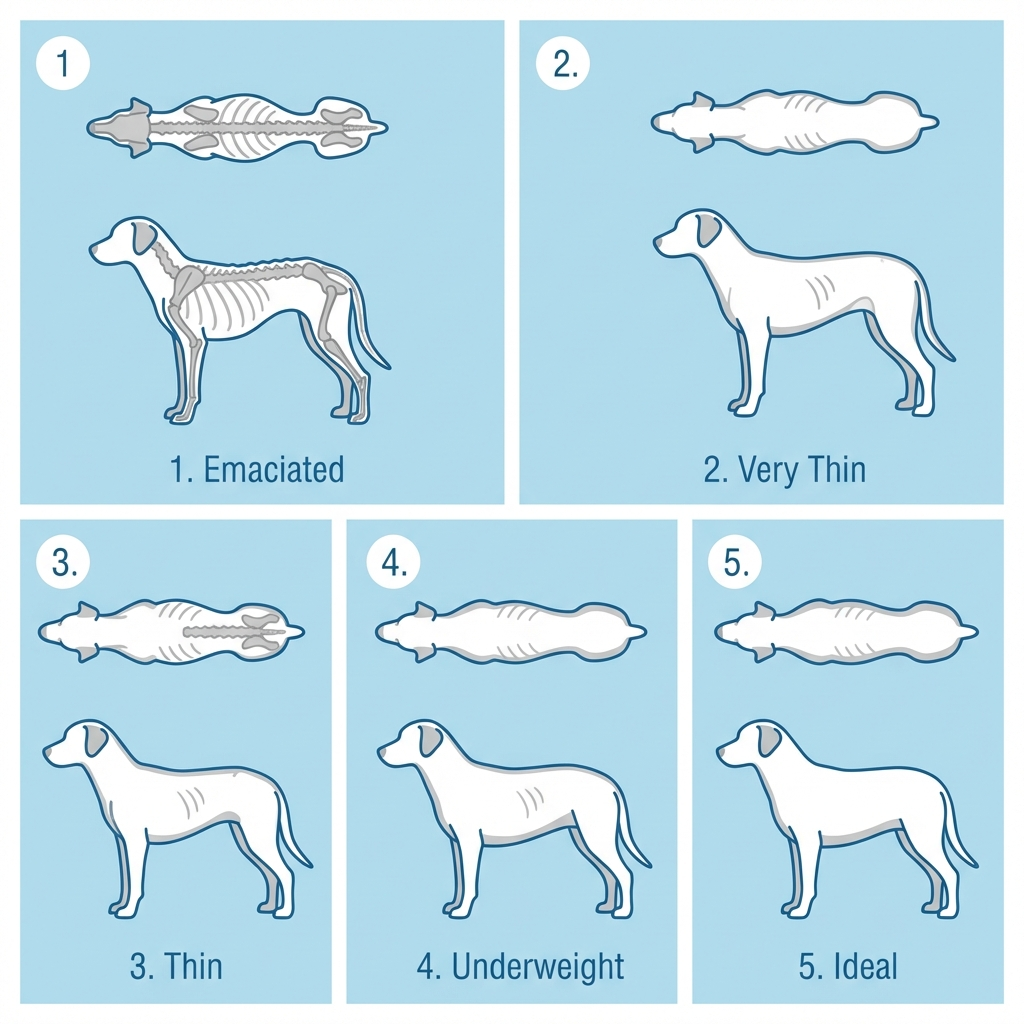 1

1. Emaciated

2.

2. Very Thin

3.

3. Thin

4.

4. Underweight

5.

5. Ideal