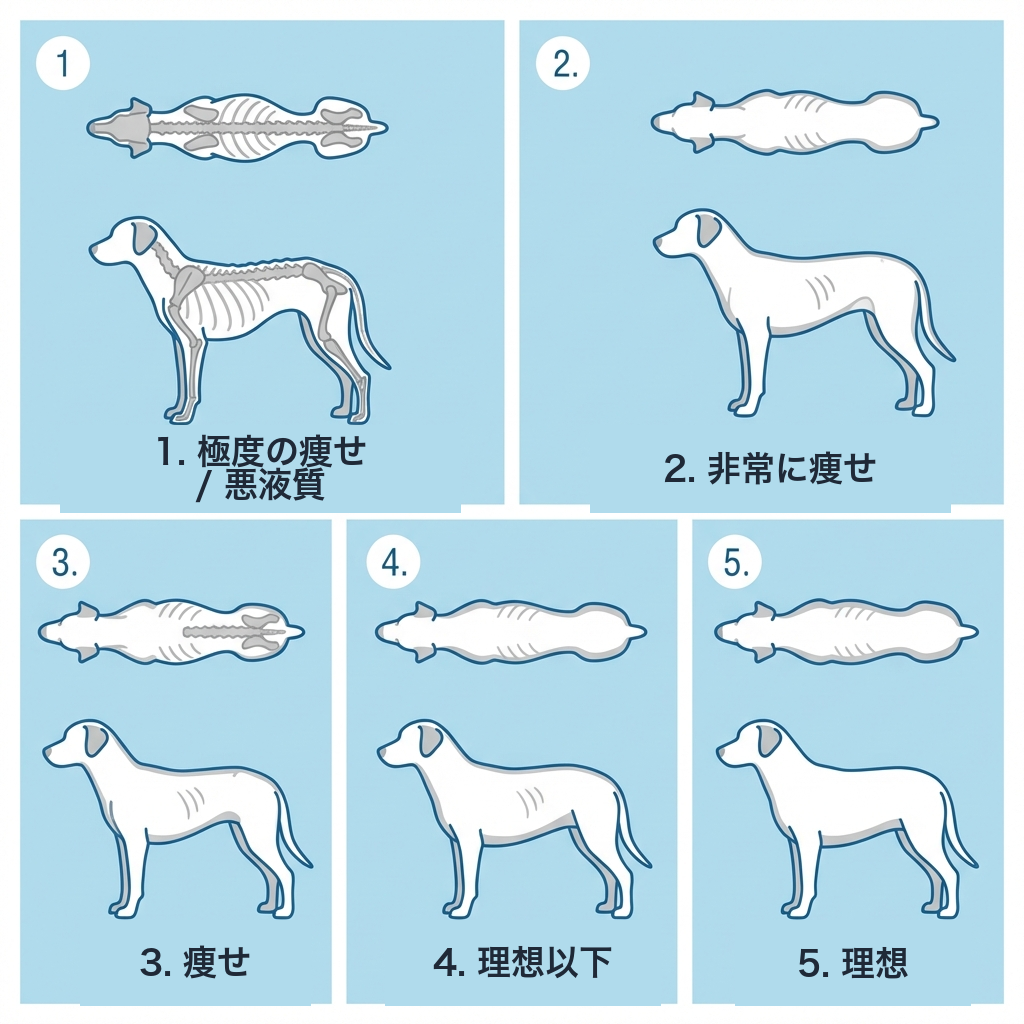 1

1. 極度の痩せ / 悪液質

2.

2. 非常に痩せ

3.

3. 痩せ

4.

4. 理想以下

5.

5. 理想