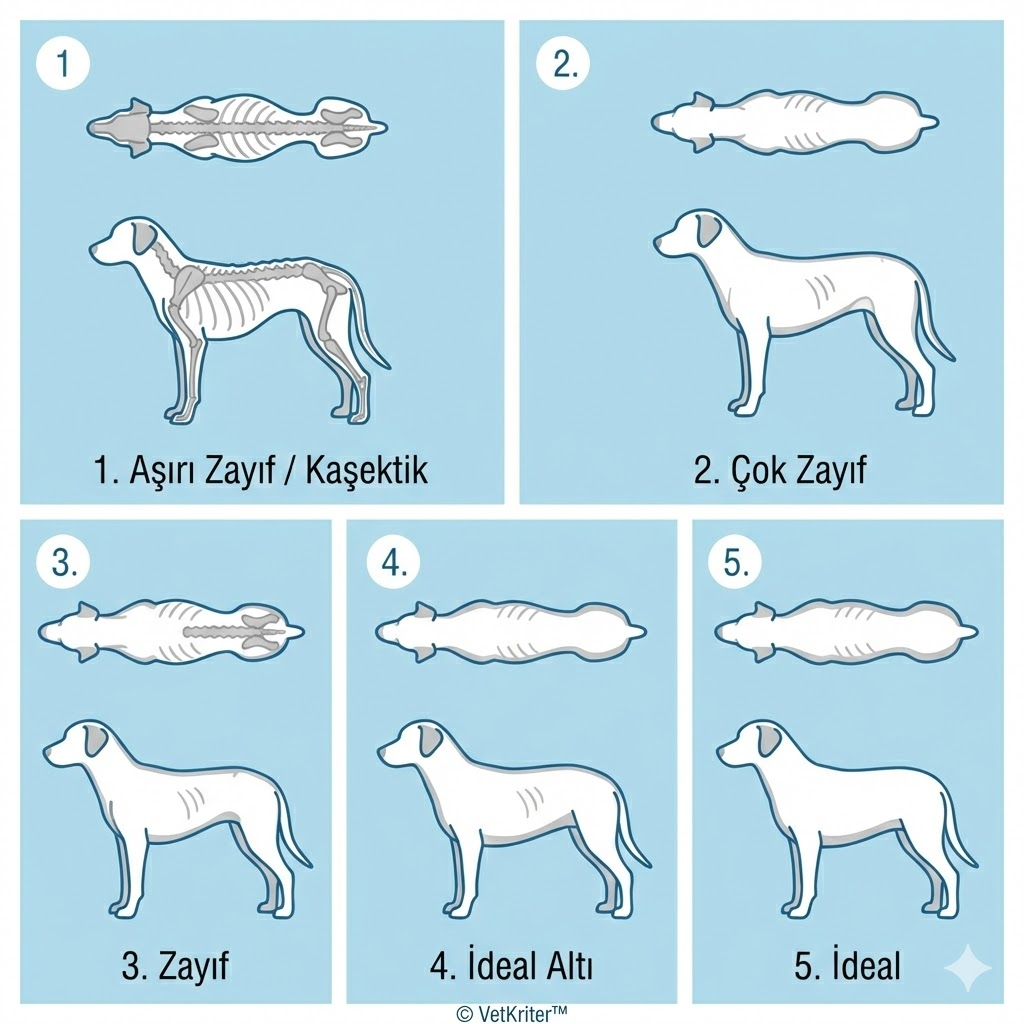 1

1. Aşırı Zayıf / Kaşektik

2.

2. Çok Zayıf

3.

3. Zayıf

4.

4. İdeal Altı

5.

5. İdeal

© VetKriter™